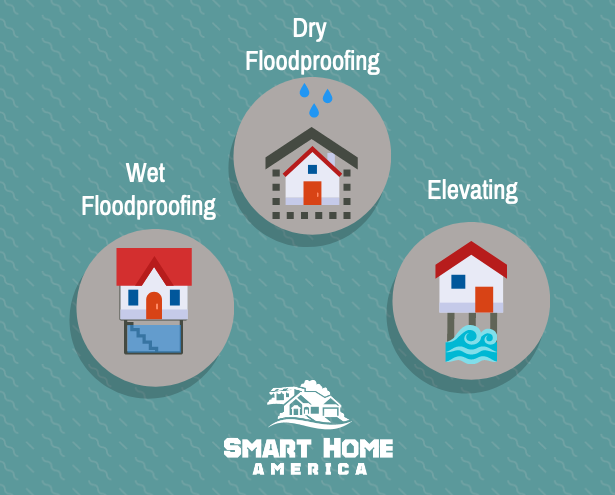 Dry Floodproofing

Wet Floodproofing

Elevating

SMART HOME
AMERICA