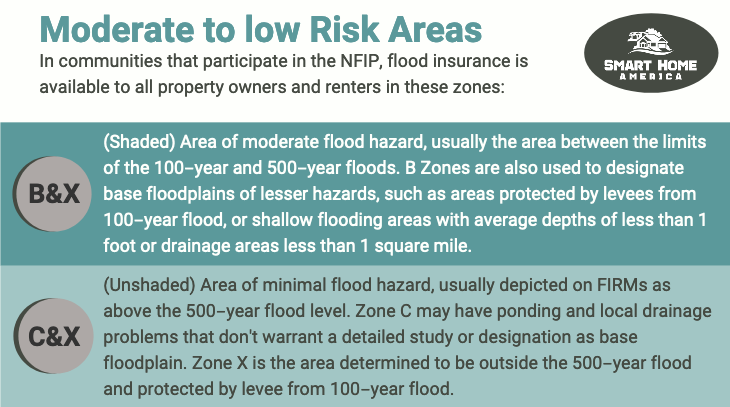 Moderate to low Risk Areas

In communities that participate in the NFIP, flood insurance is available to all property owners and renters in these zones:

SMART HOME
AMERICA

B&X

(Shaded) Area of moderate flood hazard, usually the area between the limits of the 100–year and 500–year floods. B Zones are also used to designate base floodplains of lesser hazards, such as areas protected by levees from 100–year flood, or shallow flooding areas with average depths of less than 1 foot or drainage areas less than 1 square mile.

C&X

(Unshaded) Area of minimal flood hazard, usually depicted on FIRMs as above the 500–year flood level. Zone C may have ponding and local drainage problems that don't warrant a detailed study or designation as base floodplain. Zone X is the area determined to be outside the 500–year flood and protected by levee from 100–year flood.